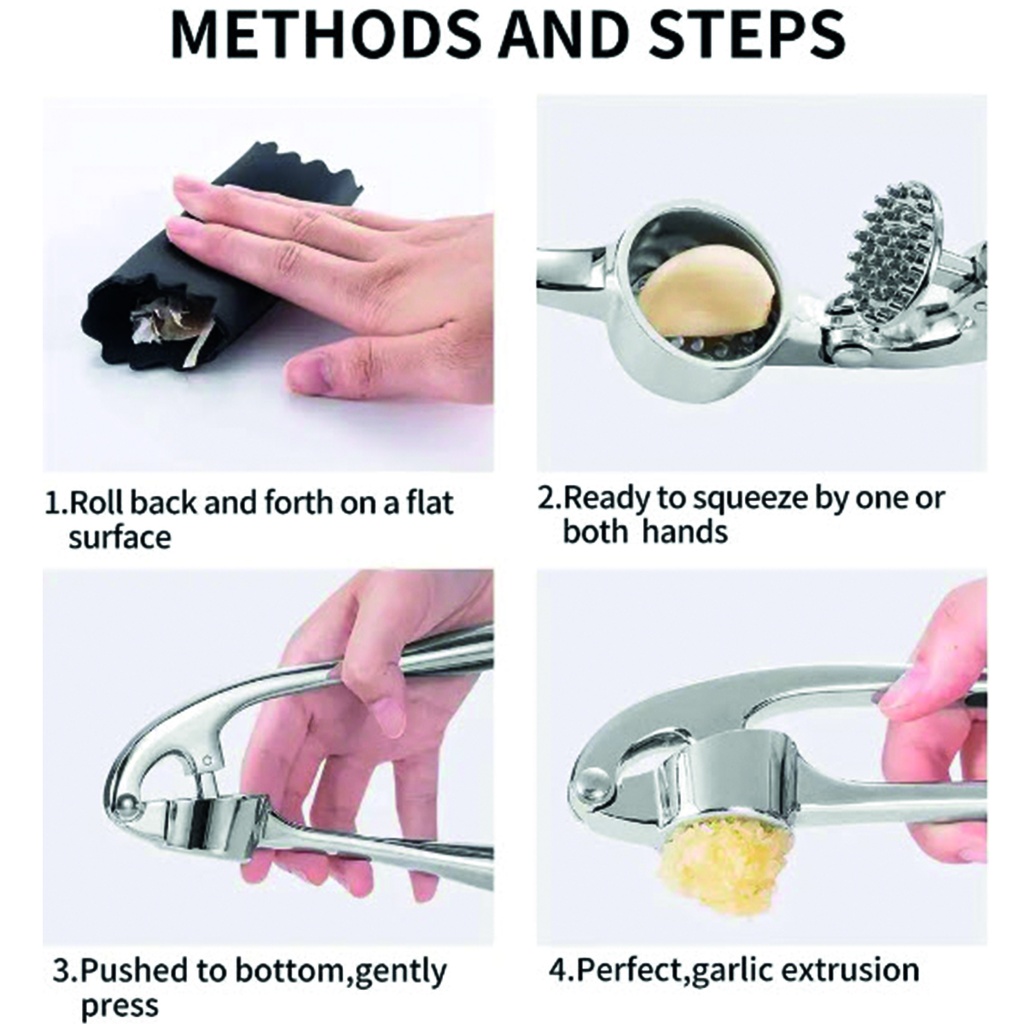 METHODS AND STEPS

1.Roll back and forth on a flat surface

2.Ready to squeeze by one or both hands

3.Pushed to bottom,gently press

4.Perfect,garlic extrusion