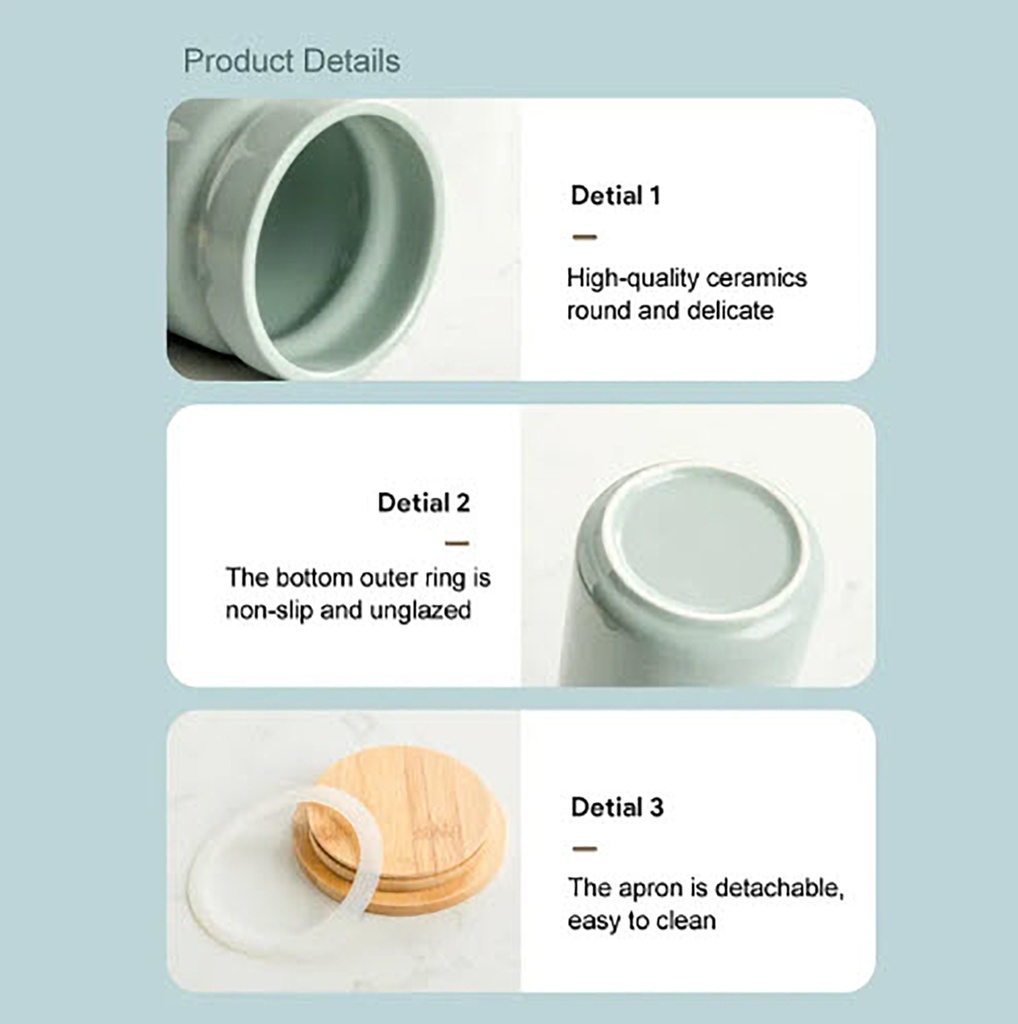 Product Details

Detial 1

High-quality ceramics round and delicate

Detial 2

The bottom outer ring is non-slip and unglazed

Detial 3

The apron is detachable, easy to clean